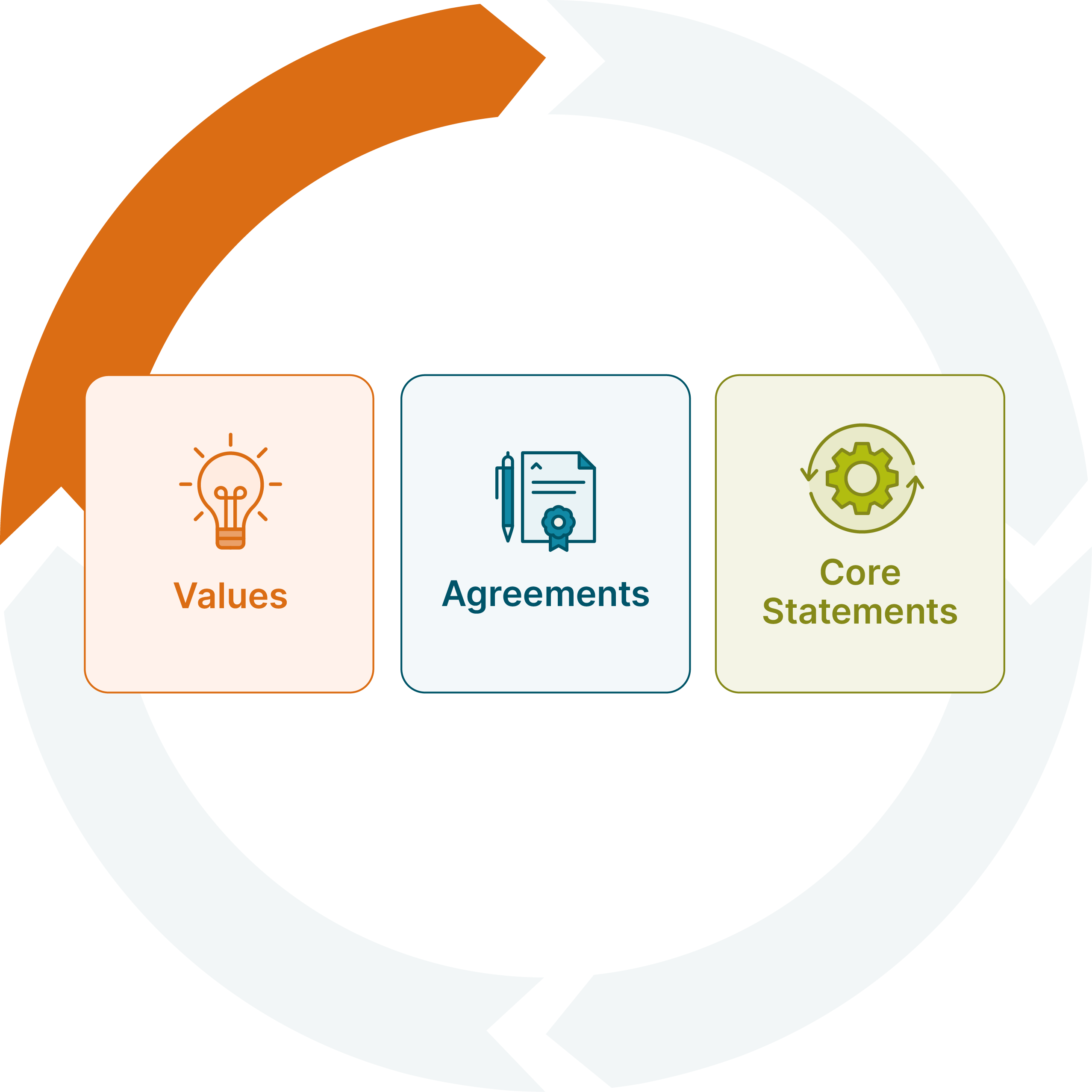 Values

Agreements

Core Statements